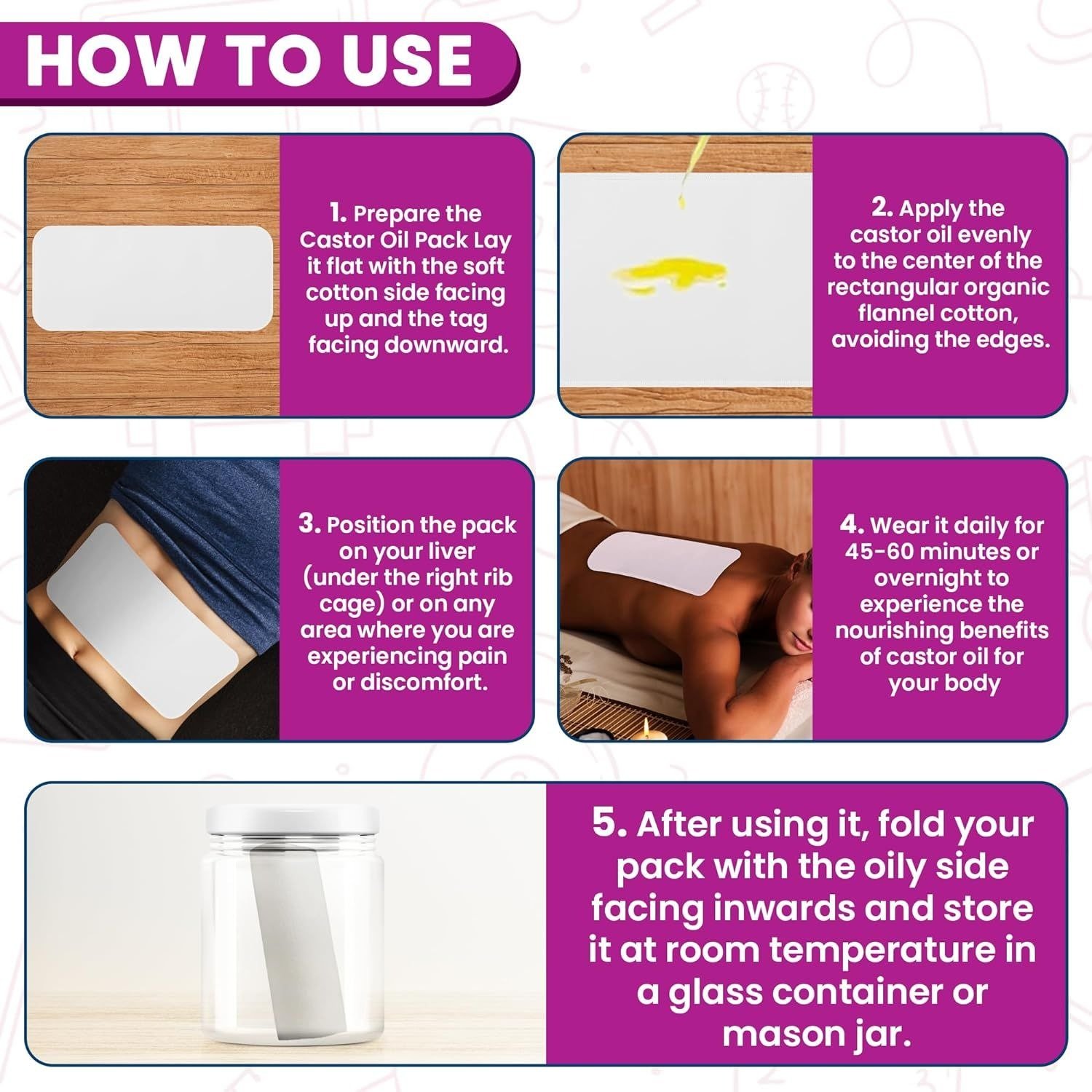 HOW TO USE

1. Prepare the Castor Oil Pack Lay it flat with the soft cotton side facing up and the tag facing downward.

2. Apply the castor oil evenly to the center of the rectangular organic flannel cotton, avoiding the edges.

3. Position the pack on your liver (under the right rib cage) or on any area where you are experiencing pain or discomfort.

4. Wear it daily for 45-60 minutes or overnight to experience the nourishing benefits of castor oil for your body

5. After using it, fold your pack with the oily side facing inwards and store it at room temperature in a glass container or mason jar.